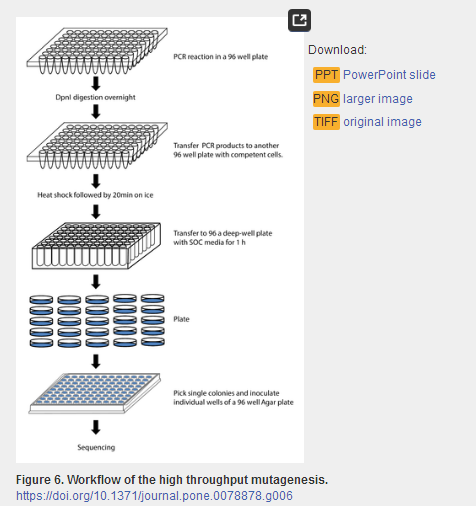 PCR reaction in a 96 well plate

DpnI digestion overnight

Transfer PCR products to another 96 well plate with competent cells.

Heat shock followed by 20min on ice

Transfer to 96 a deep-well plate with SOC media for 1 h

Plate

Pick single colonies and inoculate individual wells of a 96 well Agar plate

Sequencing

Download:

PPT PowerPoint slide

PNG larger image

TIFF original image

Figure 6. Workflow of the high throughput mutagenesis.

https://doi.org/10.1371/journal.pone.0078878.g006