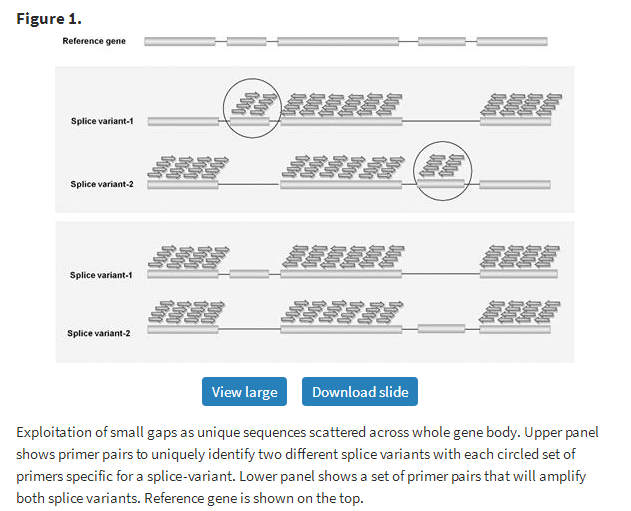 Figure 1.

Reference gene

Splice variant-1

Splice variant-2

Splice variant-1

Splice variant-2

View large

Download slide

Exploitation of small gaps as unique sequences scattered across whole gene body. Upper panel shows primer pairs to uniquely identify two different splice variants with each circled set of primers specific for a splice-variant. Lower panel shows a set of primer pairs that will amplify both splice variants. Reference gene is shown on the top.